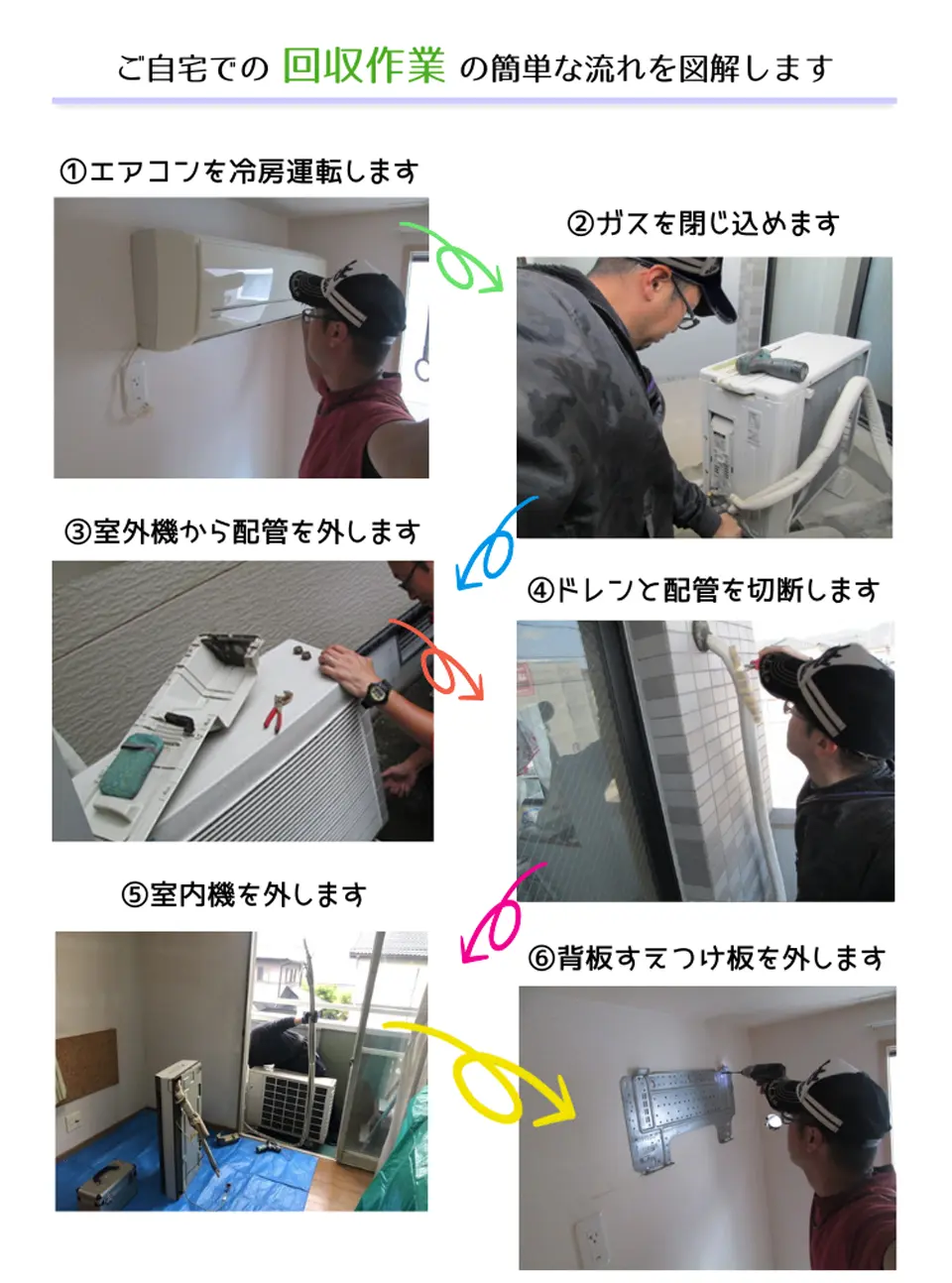 ご自宅での 回収作業 の簡単な流れを図解します

①エアコンを冷房運転します

②ガスを閉じ込めます

③室外機から配管を外します

④ドレンと配管を切断します

⑤室内機を外します

⑥背板すえつけ板を外します